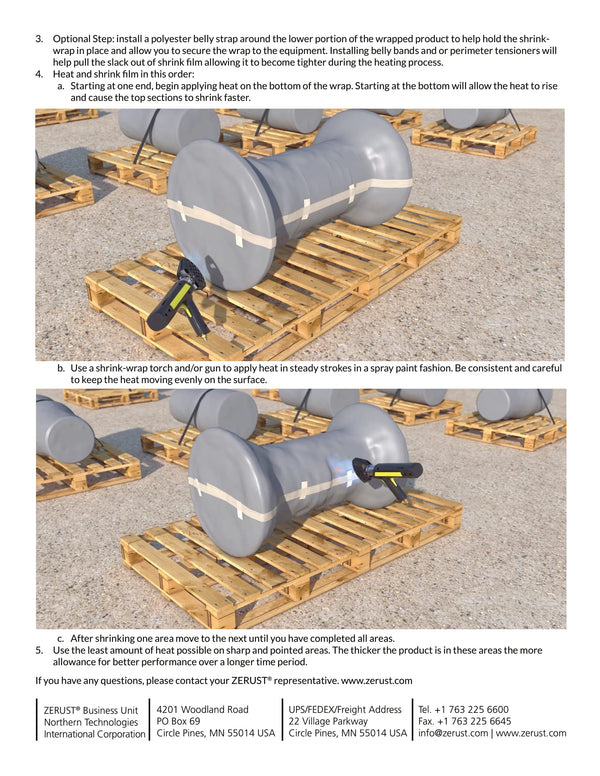 3. Optional Step: install a polyester belly strap around the lower portion of the wrapped product to help hold the shrink-wrap in place and allow you to secure the wrap to the equipment. Installing belly bands and or perimeter tensioners will help pull the slack out of shrink film allowing it to become tighter during the heating process.
4. Heat and shrink film in this order:
a. Starting at one end, begin applying heat on the bottom of the wrap. Starting at the bottom will allow the heat to rise and cause the top sections to shrink faster.

b. Use a shrink-wrap torch and/or gun to apply heat in steady strokes in a spray paint fashion. Be consistent and careful to keep the heat moving evenly on the surface.

c. After shrinking one area move to the next until you have completed all areas.
5. Use the least amount of heat possible on sharp and pointed areas. The thicker the product is in these areas the more allowance for better performance over a longer time period.

If you have any questions, please contact your ZERUST® representative. www.zerust.com

ZERUST® Business Unit
Northern Technologies
International Corporation

4201 Woodland Road
PO Box 69
Circle Pines, MN 55014 USA

UPS/FEDEX/Freight Address
22 Village Parkway
Circle Pines, MN 55014 USA

Tel. +1 763 225 6600
Fax. +1 763 225 6645
info@zerust.com | www.zerust.com